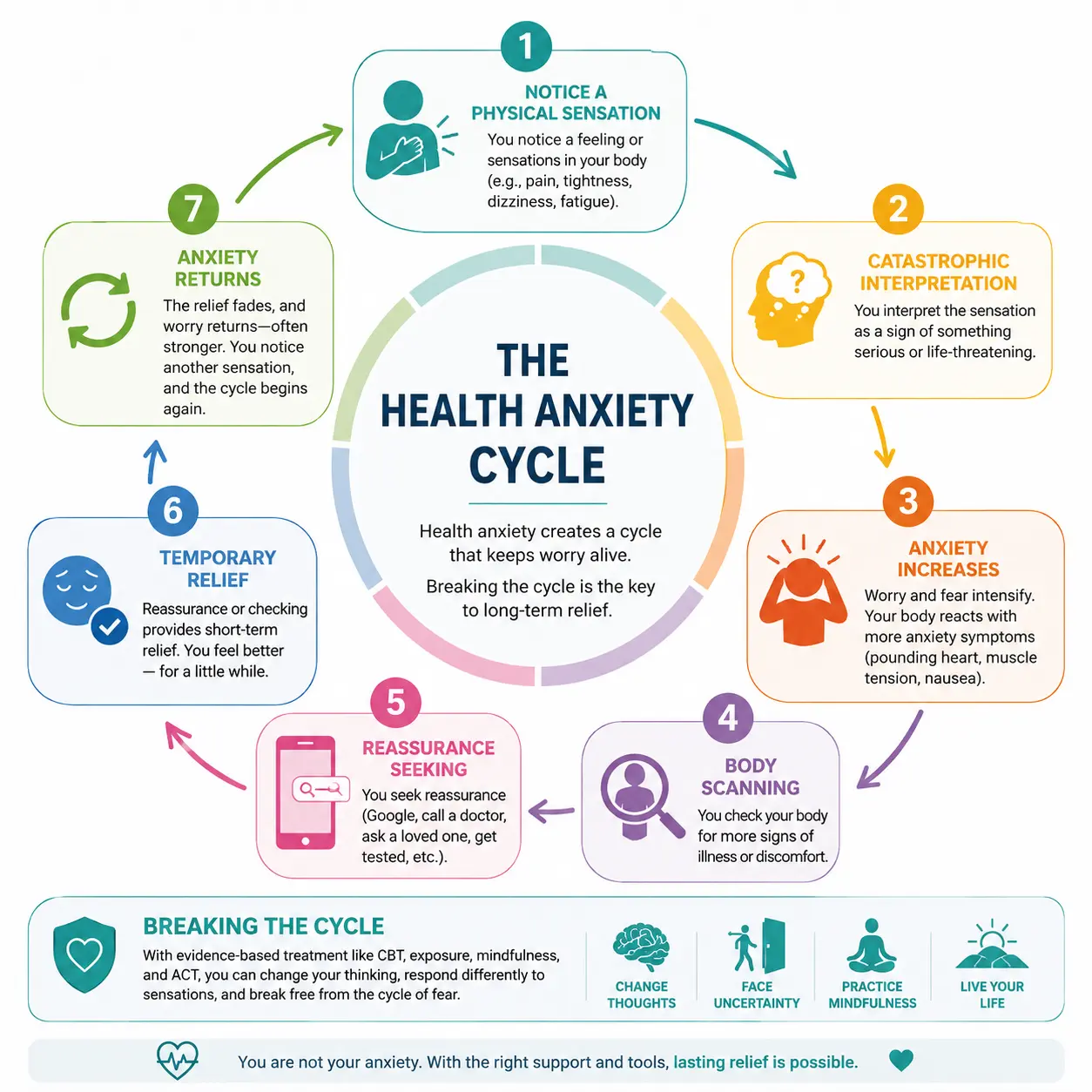 THE HEALTH ANXIETY CYCLE

Health anxiety creates a cycle that keeps worry alive.

Breaking the cycle is the key to long-term relief.

1
NOTICE A PHYSICAL SENSATION
You notice a feeling or sensations in your body (e.g., pain, tightness, dizziness, fatigue).

2
CATASTROPHIC INTERPRETATION
You interpret the sensation as a sign of something serious or life-threatening.

3
ANXIETY INCREASES
Worry and fear intensify. Your body reacts with more anxiety symptoms (pounding heart, muscle tension, nausea).

4
BODY SCANNING
You check your body for more signs of illness or discomfort.

5
REASSURANCE SEEKING
You seek reassurance (Google, call a doctor, ask a loved one, get tested, etc.).

6
TEMPORARY RELIEF
Reassurance or checking provides short-term relief. You feel better — for a little while.

7
ANXIETY RETURNS
The relief fades, and worry returns—often stronger. You notice another sensation, and the cycle begins again.

BREAKING THE CYCLE
With evidence-based treatment like CBT, exposure, mindfulness, and ACT, you can change your thinking, respond differently to sensations, and break free from the cycle of fear.

CHANGE THOUGHTS
FACE UNCERTAINTY
PRACTICE MINDFULNESS
LIVE YOUR LIFE

You are not your anxiety. With the right support and tools, lasting relief is possible.