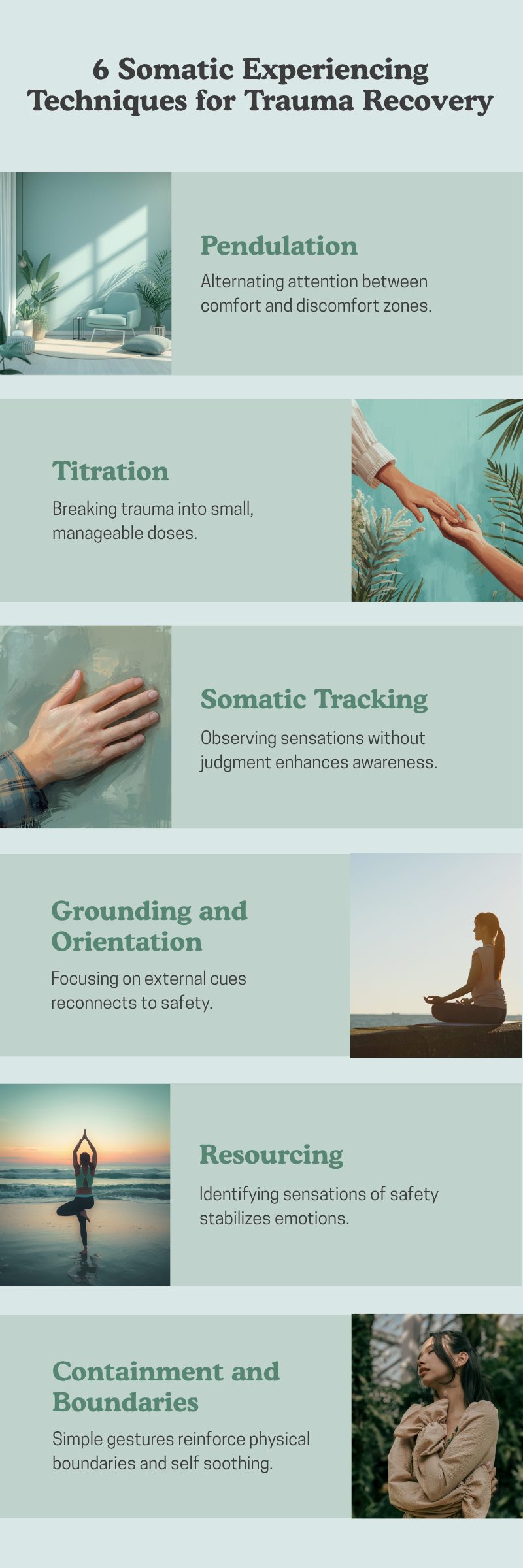 6 Somatic Experiencing Techniques for Trauma Recovery

Pendulation

Alternating attention between comfort and discomfort zones.

Titration

Breaking trauma into small, manageable doses.

Somatic Tracking

Observing sensations without judgment enhances awareness.

Grounding and Orientation

Focusing on external cues reconnects to safety.

Resourcing

Identifying sensations of safety stabilizes emotions.

Containment and Boundaries

Simple gestures reinforce physical boundaries and self soothing.