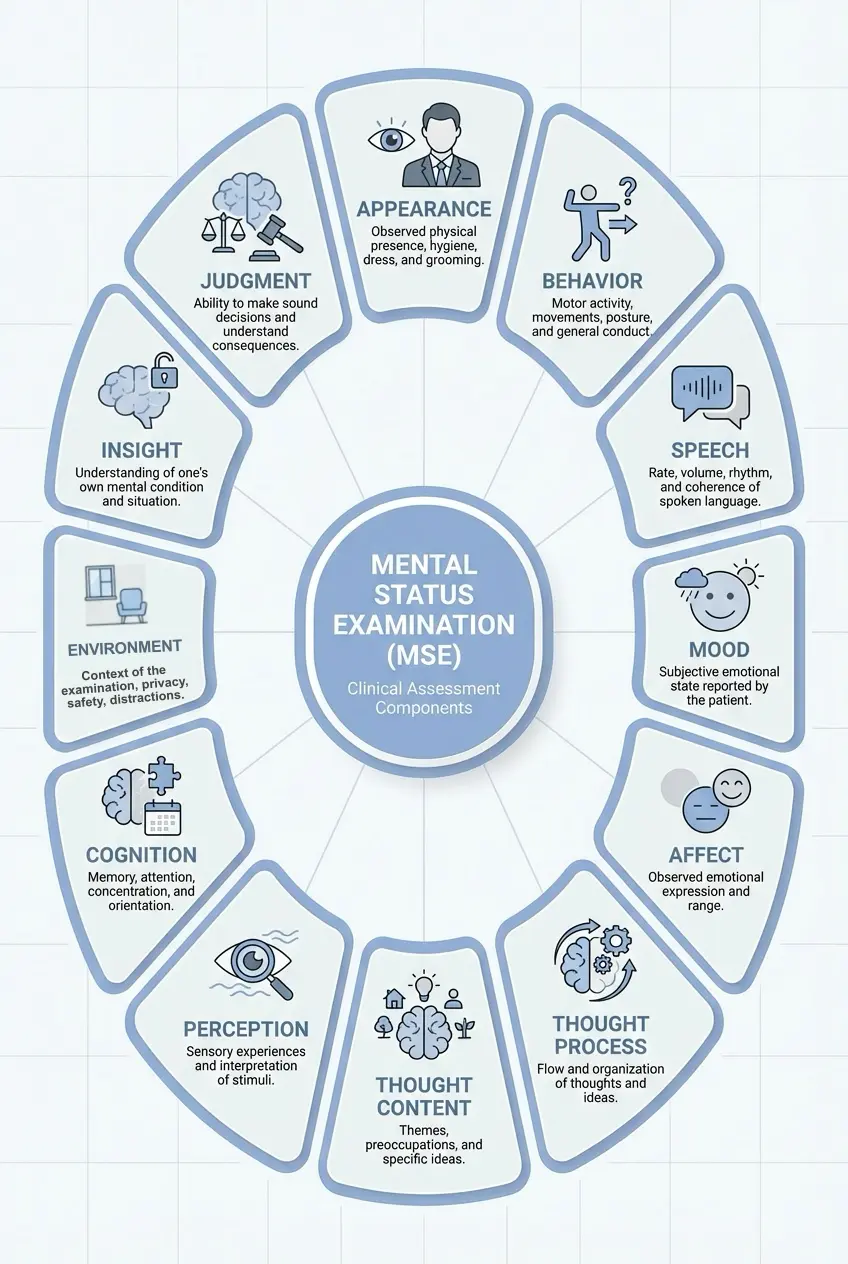 MENTAL STATUS EXAMINATION (MSE)

Clinical Assessment Components

APPEARANCE
Observed physical presence, hygiene, dress, and grooming.

BEHAVIOR
Motor activity, movements, posture, and general conduct.

SPEECH
Rate, volume, rhythm, and coherence of spoken language.

MOOD
Subjective emotional state reported by the patient.

AFFECT
Observed emotional expression and range.

THOUGHT PROCESS
Flow and organization of thoughts and ideas.

THOUGHT CONTENT
Themes, preoccupations, and specific ideas.

PERCEPTION
Sensory experiences and interpretation of stimuli.

COGNITION
Memory, attention, concentration, and orientation.

ENVIRONMENT
Context of the examination, privacy, safety, distractions.

INSIGHT
Understanding of one's own mental condition and situation.

JUDGMENT
Ability to make sound decisions and understand consequences.