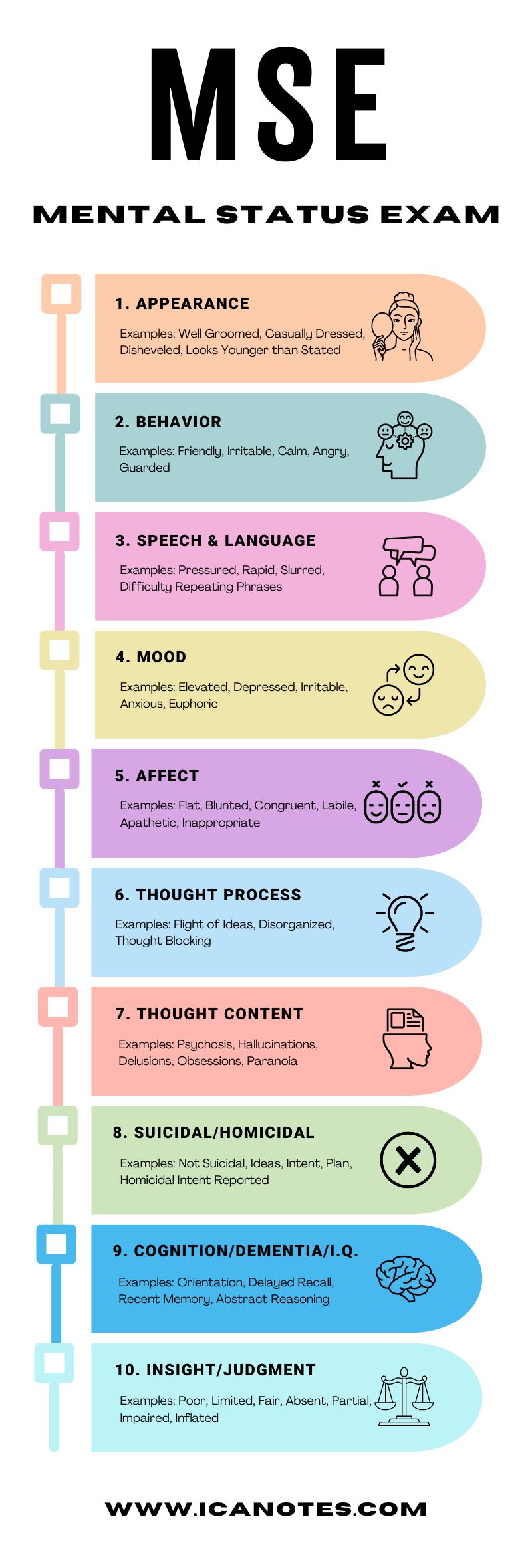 MSE

MENTAL STATUS EXAM

1. APPEARANCE

Examples: Well Groomed, Casually Dressed, Disheveled, Looks Younger than Stated

2. BEHAVIOR

Examples: Friendly, Irritable, Calm, Angry, Guarded

3. SPEECH & LANGUAGE

Examples: Pressured, Rapid, Slurred, Difficulty Repeating Phrases

4. MOOD

Examples: Elevated, Depressed, Irritable, Anxious, Euphoric

5. AFFECT

Examples: Flat, Blunted, Congruent, Labile, Apathetic, Inappropriate

6. THOUGHT PROCESS

Examples: Flight of Ideas, Disorganized, Thought Blocking

7. THOUGHT CONTENT

Examples: Psychosis, Hallucinations, Delusions, Obsessions, Paranoia

8. SUICIDAL/HOMICIDAL

Examples: Not Suicidal, Ideas, Intent, Plan, Homicidal Intent Reported

9. COGNITION/DEMENTIA/I.Q.

Examples: Orientation, Delayed Recall, Recent Memory, Abstract Reasoning

10. INSIGHT/JUDGMENT

Examples: Poor, Limited, Fair, Absent, Partial, Impaired, Inflated

WWW.ICANOTES.COM